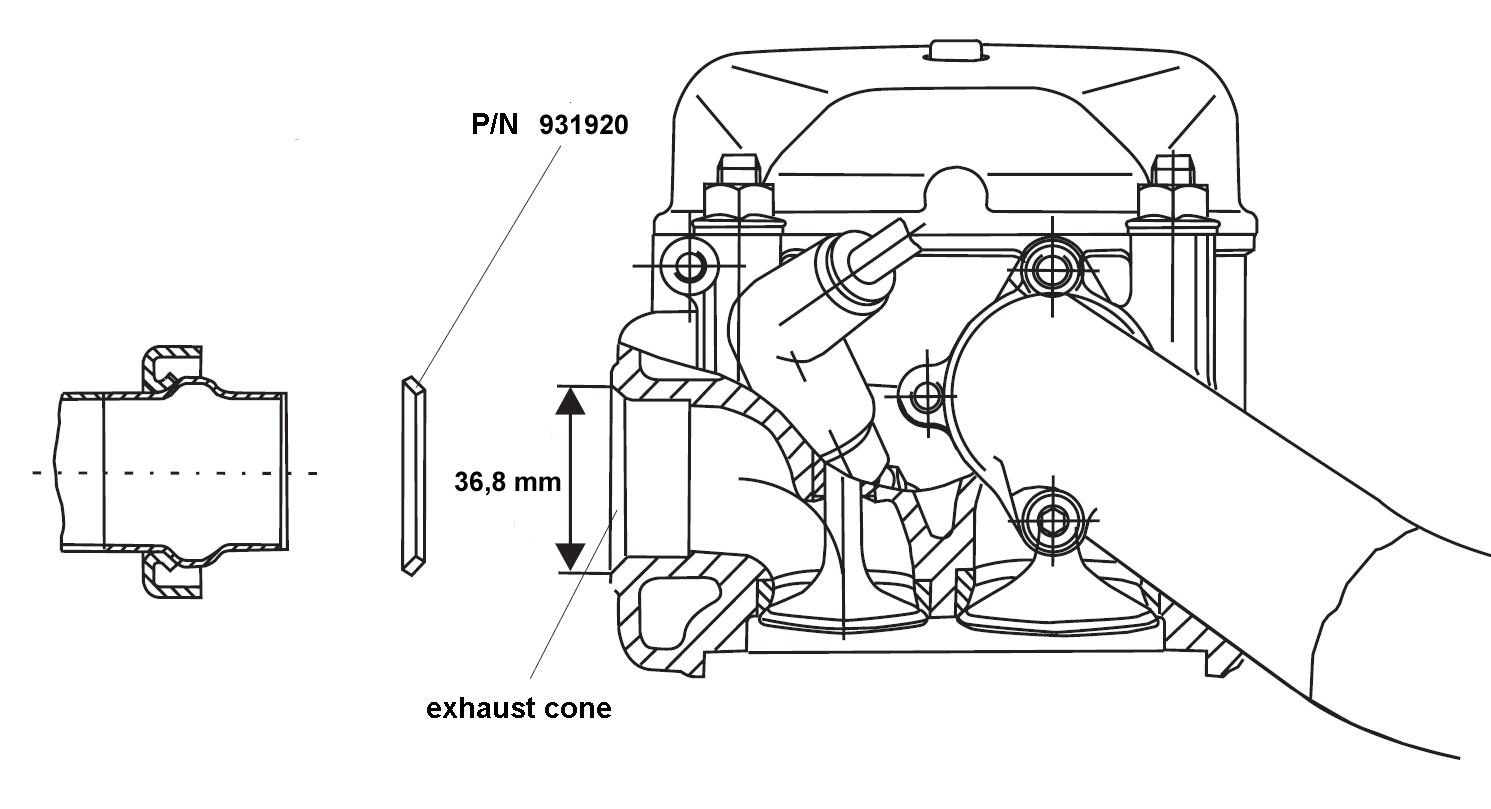 P/N 931920

36,8 mm

exhaust cone