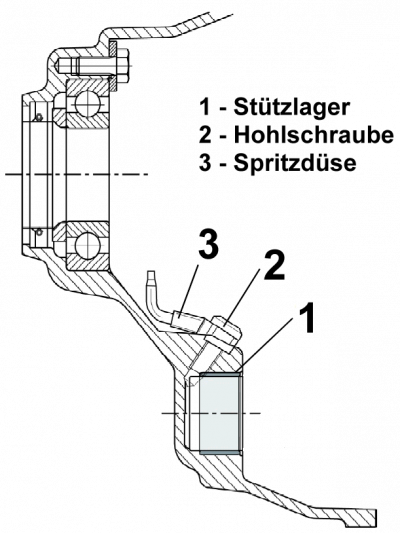 1 - Stützlager
2 - Hohlschraube
3 - Spritzdüse

3
2
1